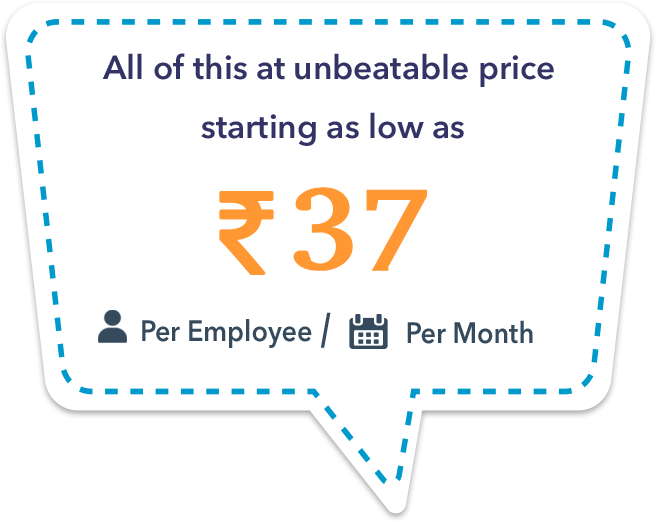 All of this at unbeatable price starting as low as

₹37

Per Employee / Per Month